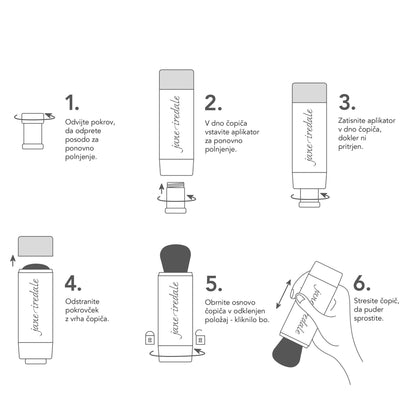 1.
Odvijte pokrov, da odprete posodo za ponovno polnjenje.

jane iredale

2.
V dno čopiča vstavite aplikator za ponovno polnjenje.

jane iredale

3.
Zatisnite aplikator v dno čopiča, dokler ni pritrjen.

jane iredale

4.
Odstranite pokrovček z vrha čopiča.

jane iredale

5.
Obrnite osnovo čopiča v odklenjen položaj - kliknilo bo.

jane iredale

6.
Stresite čopič, da puder sprostite.