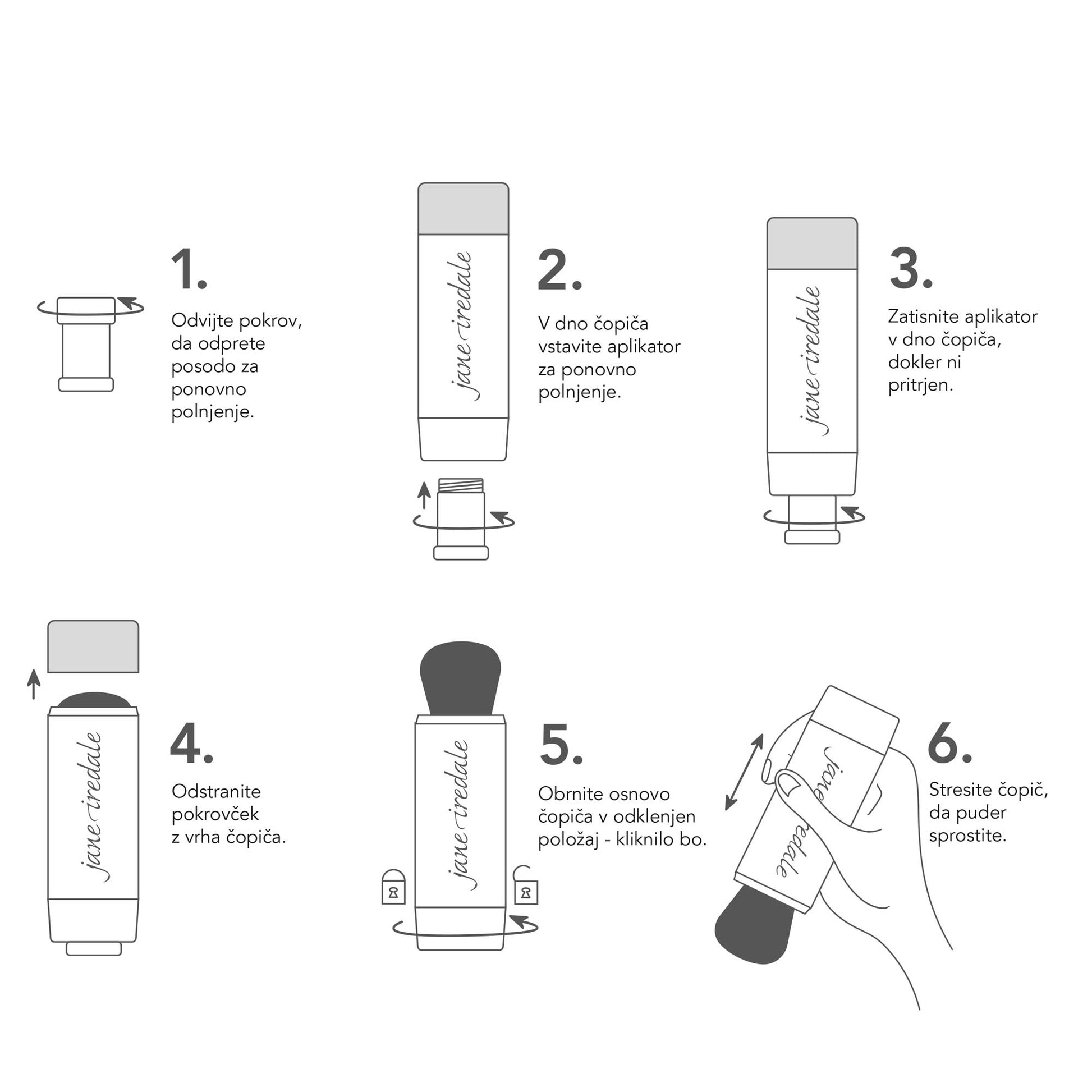 1.

Odvijte pokrov, da odprete posodo za ponovno polnjenje.

jane iredale

2.

V dno čopiča vstavite aplikator za ponovno polnjenje.

jane iredale

3.

Zatisnite aplikator v dno čopiča, dokler ni pritrjen.

jane iredale

4.

Odstranite pokrovček z vrha čopiča.

jane iredale

5.

Obrnite osnovo čopiča v odklenjen položaj - kliknilo bo.

jane iredale

6.

Stresite čopič, da puder sprostite.